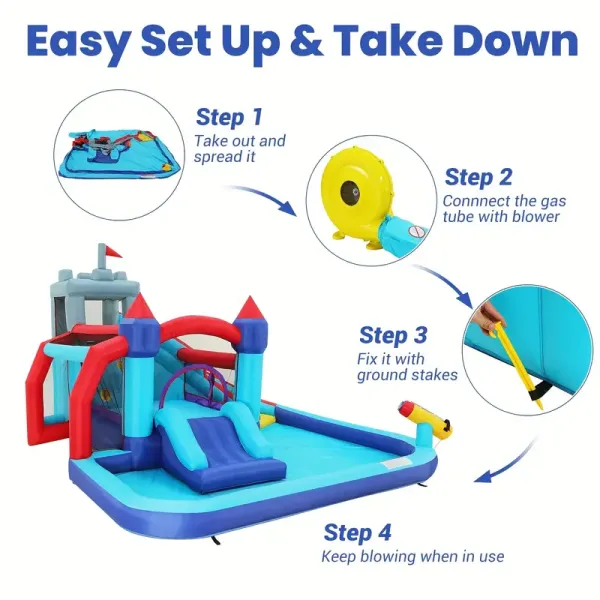 Easy Set Up & Take Down

Step 1
Take out and spread it

Step 2
Connect the gas tube with blower

Step 3
Fix it with ground stakes

Step 4
Keep blowing when in use