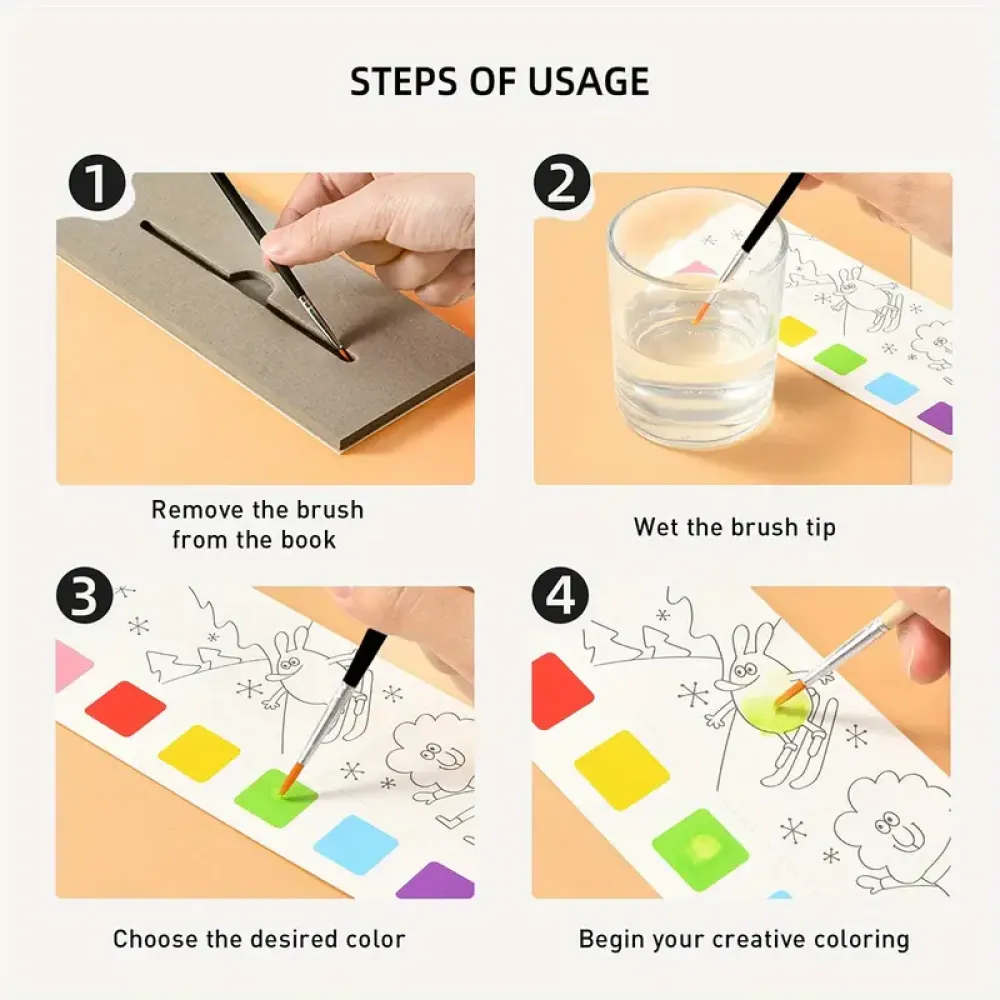 STEPS OF USAGE

1

Remove the brush from the book

2

Wet the brush tip

3

Choose the desired color

4

Begin your creative coloring