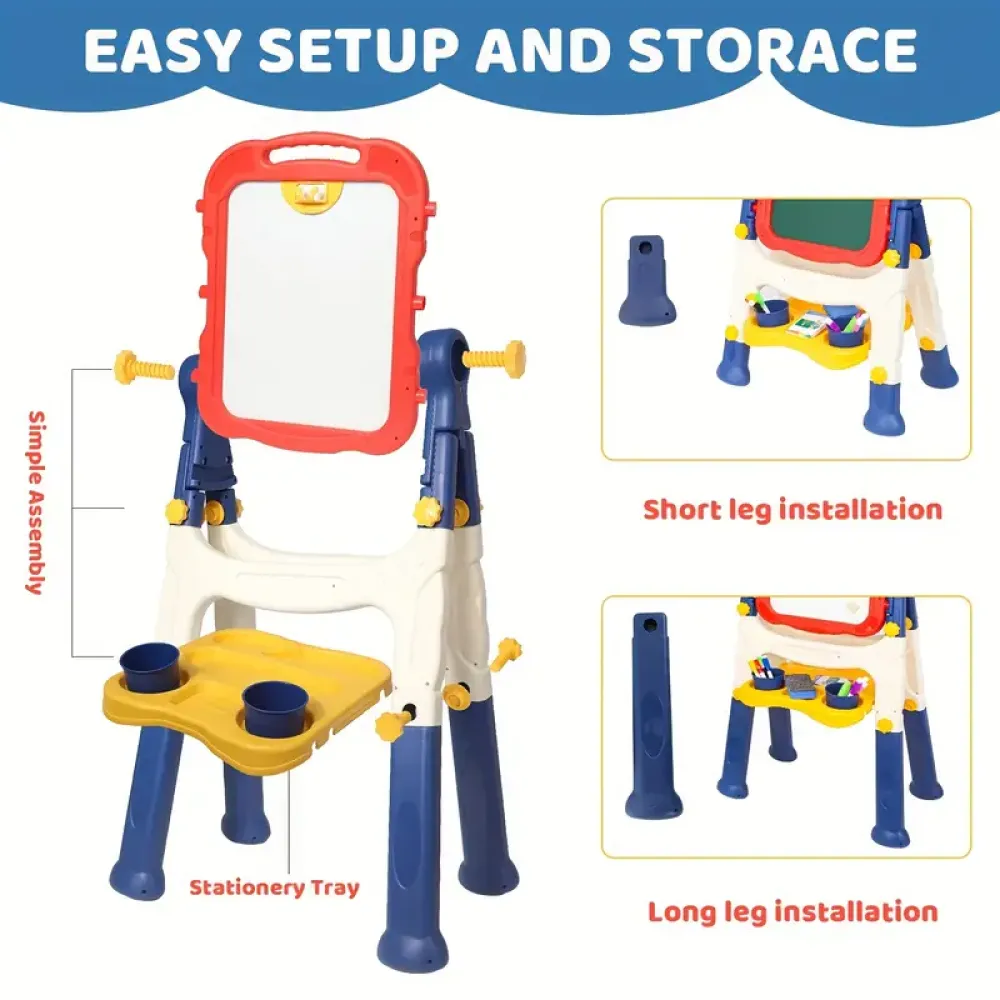 EASY SETUP AND STORACE

Simple Assembly

Stationery Tray

Short leg installation

Long leg installation