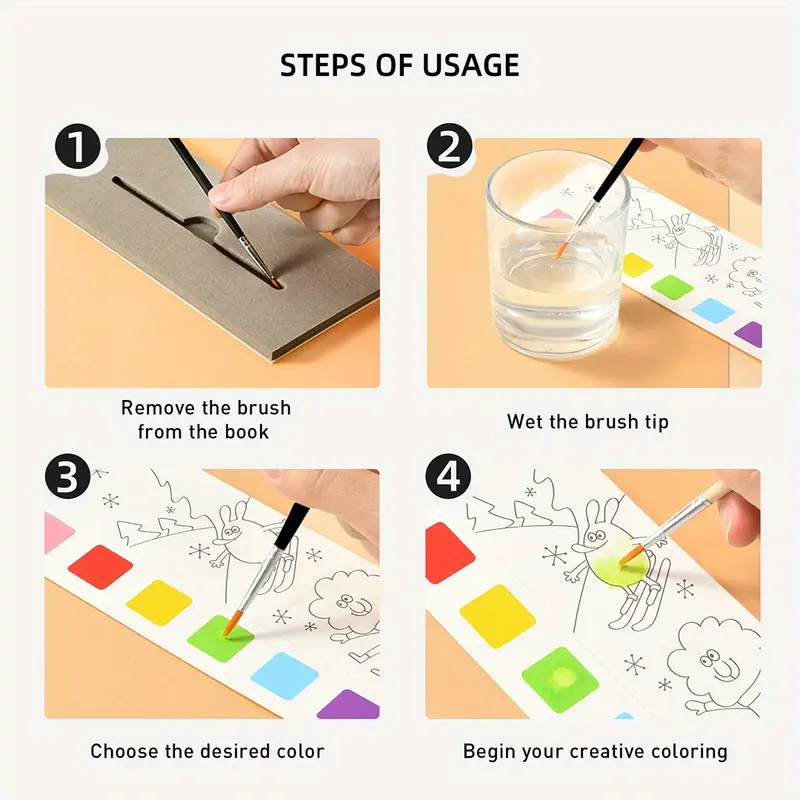 STEPS OF USAGE

1

Remove the brush from the book

2

Wet the brush tip

3

Choose the desired color

4

Begin your creative coloring